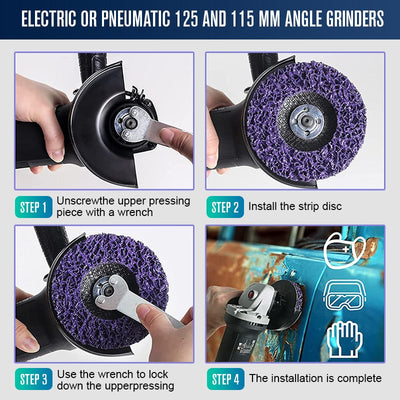 ELECTRIC OR PNEUMATIC 125 AND 115 MM ANGLE GRINDERS

STEP 1 Unscrewthe upper pressing piece with a wrench

STEP 2 Install the strip disc

STEP 3 Use the wrench to lock down the upperpressing

STEP 4 The installation is complete