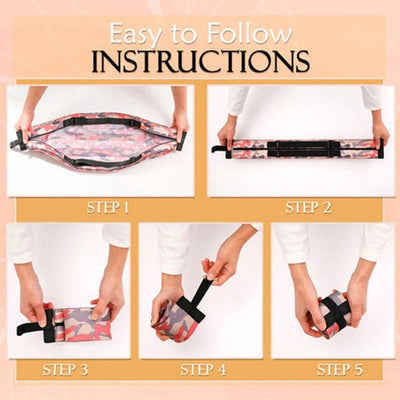 Easy to Follow
INSTRUCTIONS

STEP 1

STEP 2

STEP 3

STEP 4

STEP 5