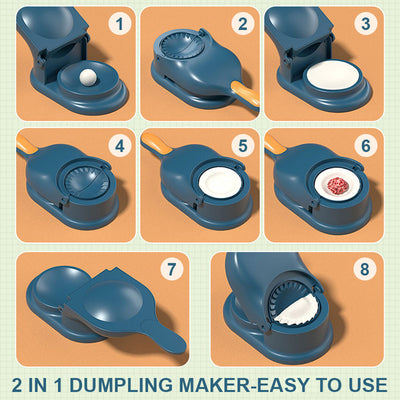 1

2

3

4

5

6

7

8

2 IN 1 DUMPLING MAKER-EASY TO USE