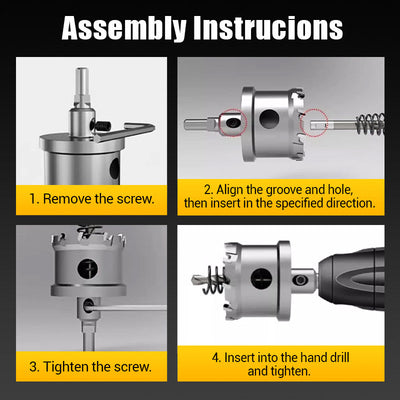 Assembly Instrucions

1. Remove the screw.

2. Align the groove and hole, then insert in the specified direction.

3. Tighten the screw.

4. Insert into the hand drill and tighten.