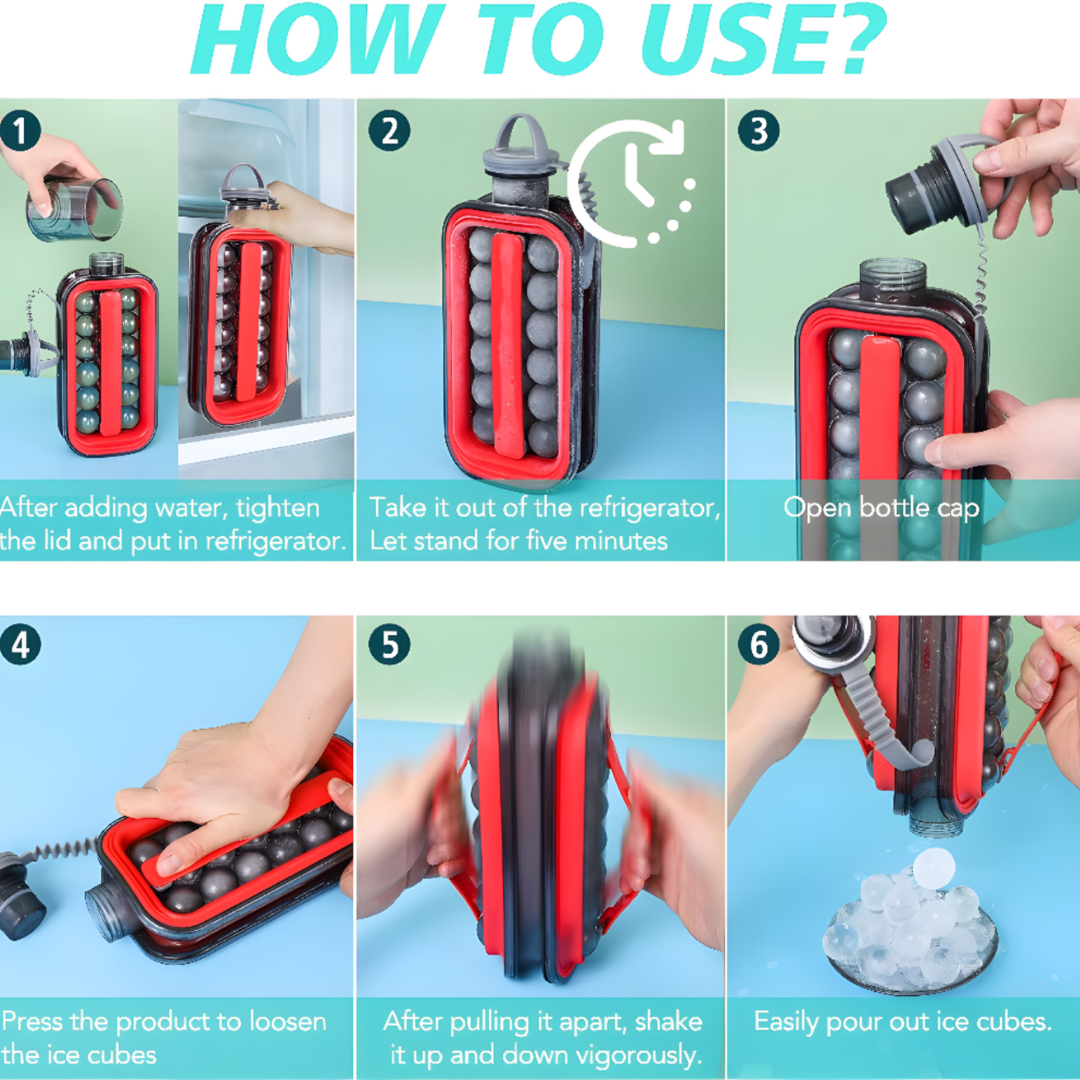 HOW TO USE?

1

After adding water, tighten the lid and put in refrigerator.

2

Take it out of the refrigerator, Let stand for five minutes

3

Open bottle cap

4

Press the product to loosen the ice cubes

5

After pulling it apart, shake it up and down vigorously.

6

Easily pour out ice cubes.