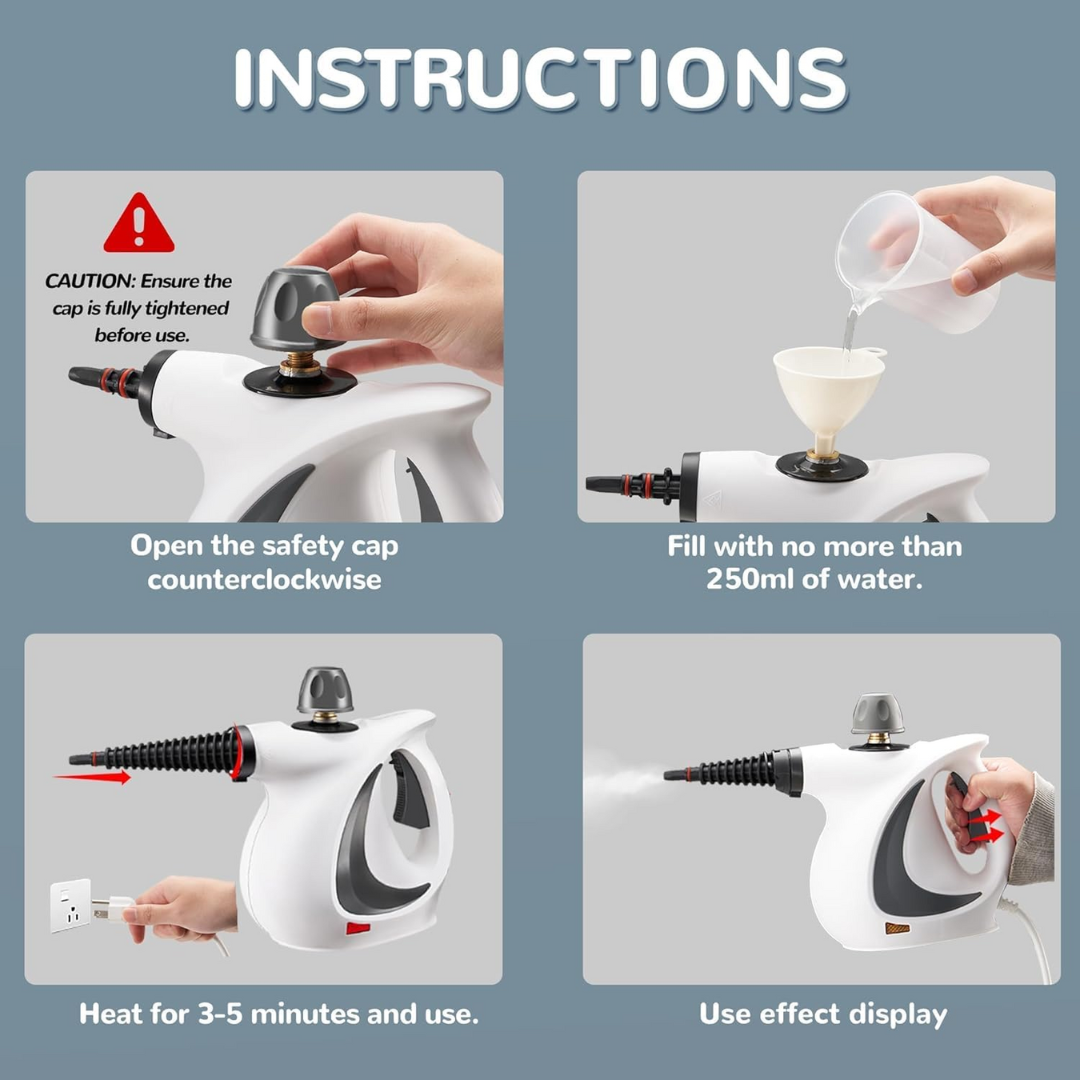 INSTRUCTIONS

CAUTION: Ensure the cap is fully tightened before use.

Open the safety cap counterclockwise

Fill with no more than 250ml of water.

Heat for 3-5 minutes and use.

Use effect display