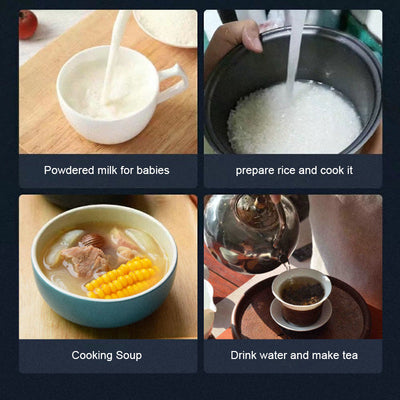 Powdered milk for babies

prepare rice and cook it

Cooking Soup

Drink water and make tea