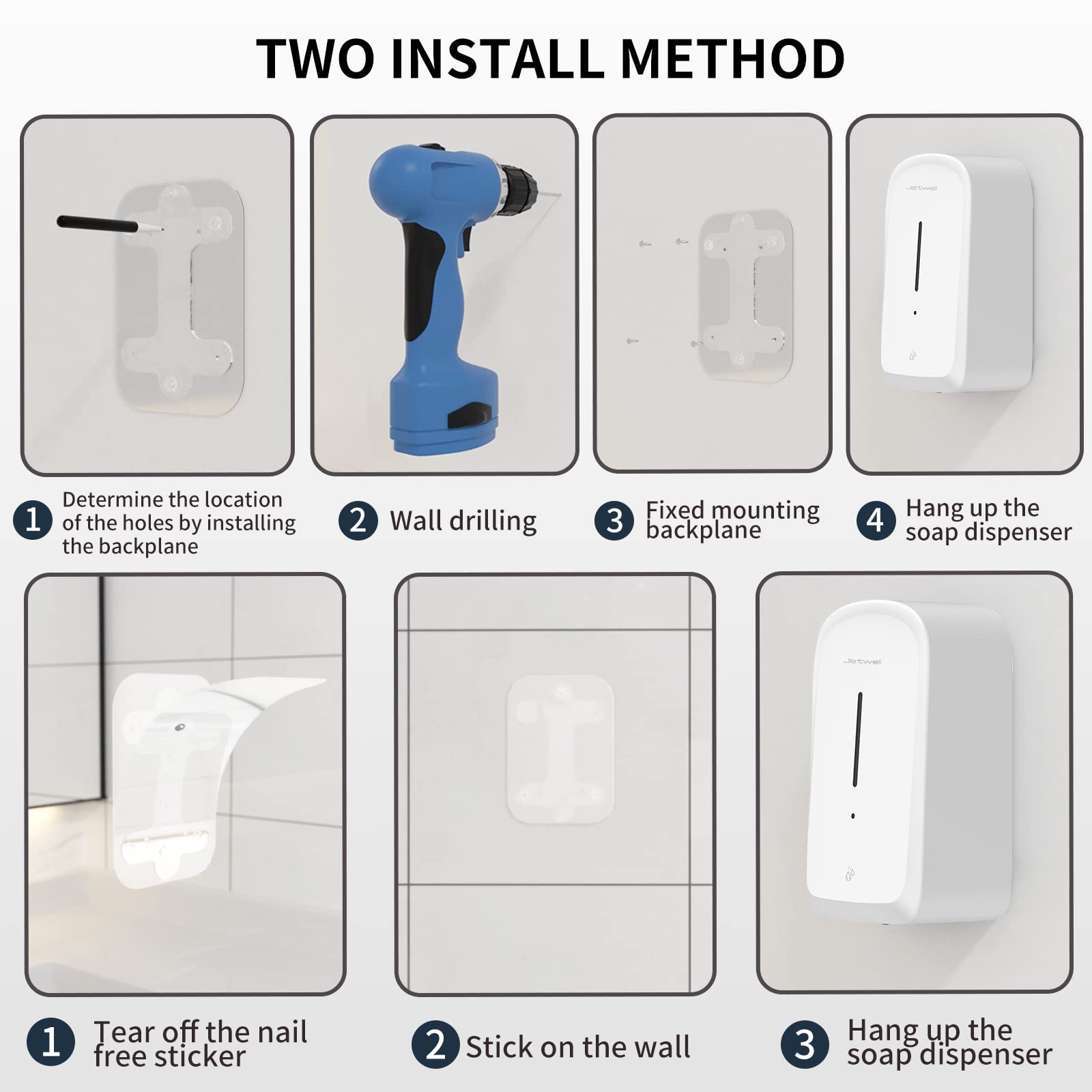 TWO INSTALL METHOD

Jetwel

1 Determine the location of the holes by installing the backplane

2 Wall drilling

3 Fixed mounting backplane

4 Hang up the soap dispenser

Jetwel

1 Tear off the nail free sticker

2 Stick on the wall

3 Hang up the soap dispenser