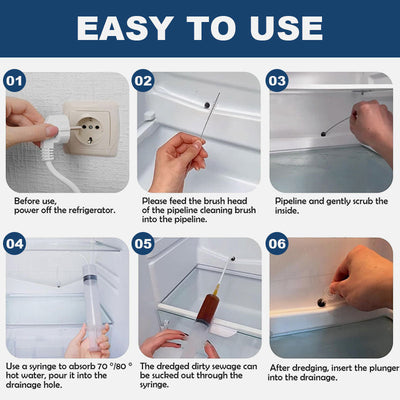 EASY TO USE

01

Before use, power off the refrigerator.

02

Please feed the brush head of the pipeline cleaning brush into the pipeline.

03

Pipeline and gently scrub the inside.

04

Use a syringe to absorb 70 °/80 ° hot water, pour it into the drainage hole.

05

The dredged dirty sewage can be sucked out through the syringe.

06

After dredging, insert the plunger into the drainage.