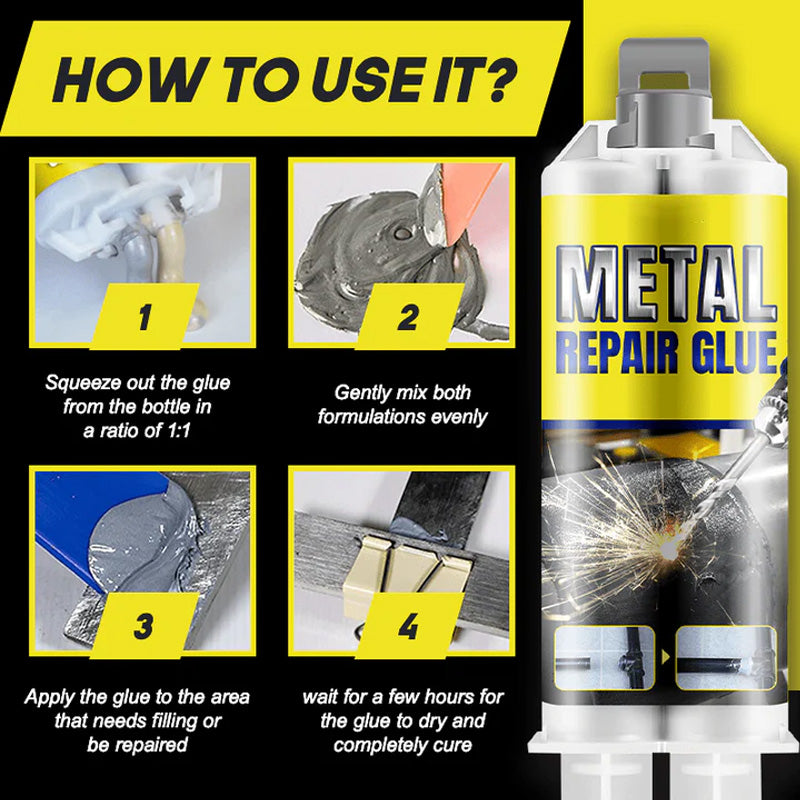 HOW TO USE IT?

1

Squeeze out the glue from the bottle in a ratio of 1:1

2

Gently mix both formulations evenly

3

Apply the glue to the area that needs filling or be repaired

4

wait for a few hours for the glue to dry and completely cure

METAL
REPAIR GLUE