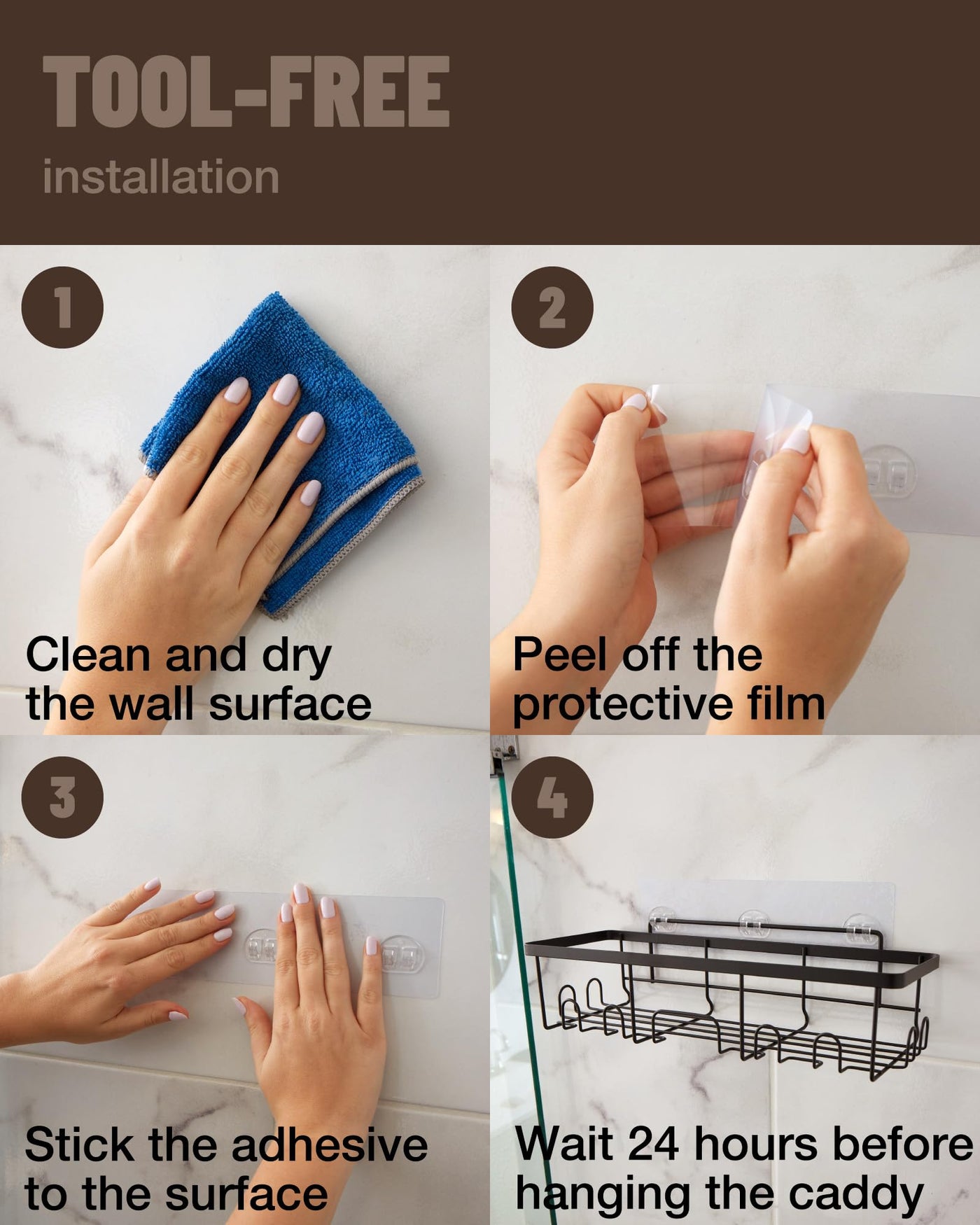 TOOL-FREE

installation

1

Clean and dry the wall surface

2

Peel off the protective film

3

Stick the adhesive to the surface

4

Wait 24 hours before hanging the caddy