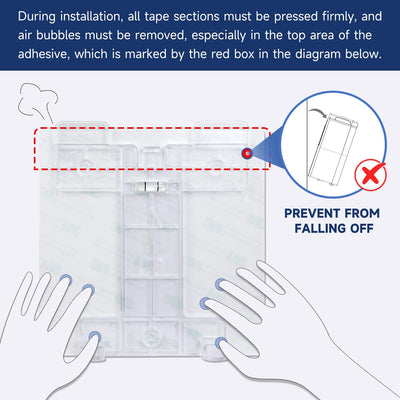 During installation, all tape sections must be pressed firmly, and air bubbles must be removed, especially in the top area of the adhesive, which is marked by the red box in the diagram below.

PREVENT FROM FALLING OFF