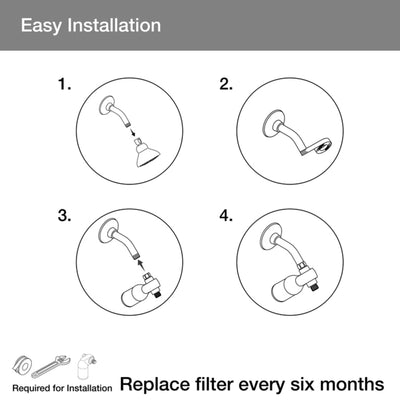 Easy Installation

1.

2.

3.

4.

Required for Installation

Replace filter every six months