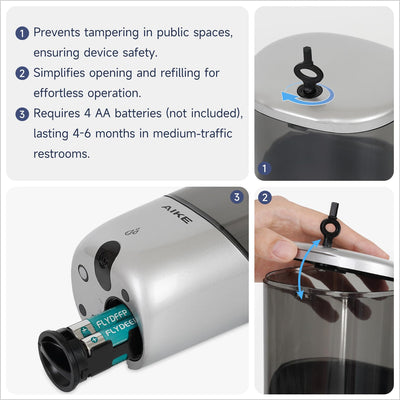 1 Prevents tampering in public spaces, ensuring device safety.

2 Simplifies opening and refilling for effortless operation.

3 Requires 4 AA batteries (not included), lasting 4-6 months in medium-traffic restrooms.

1

3

AIKE

FLYDEEP

FLYDEEP

2