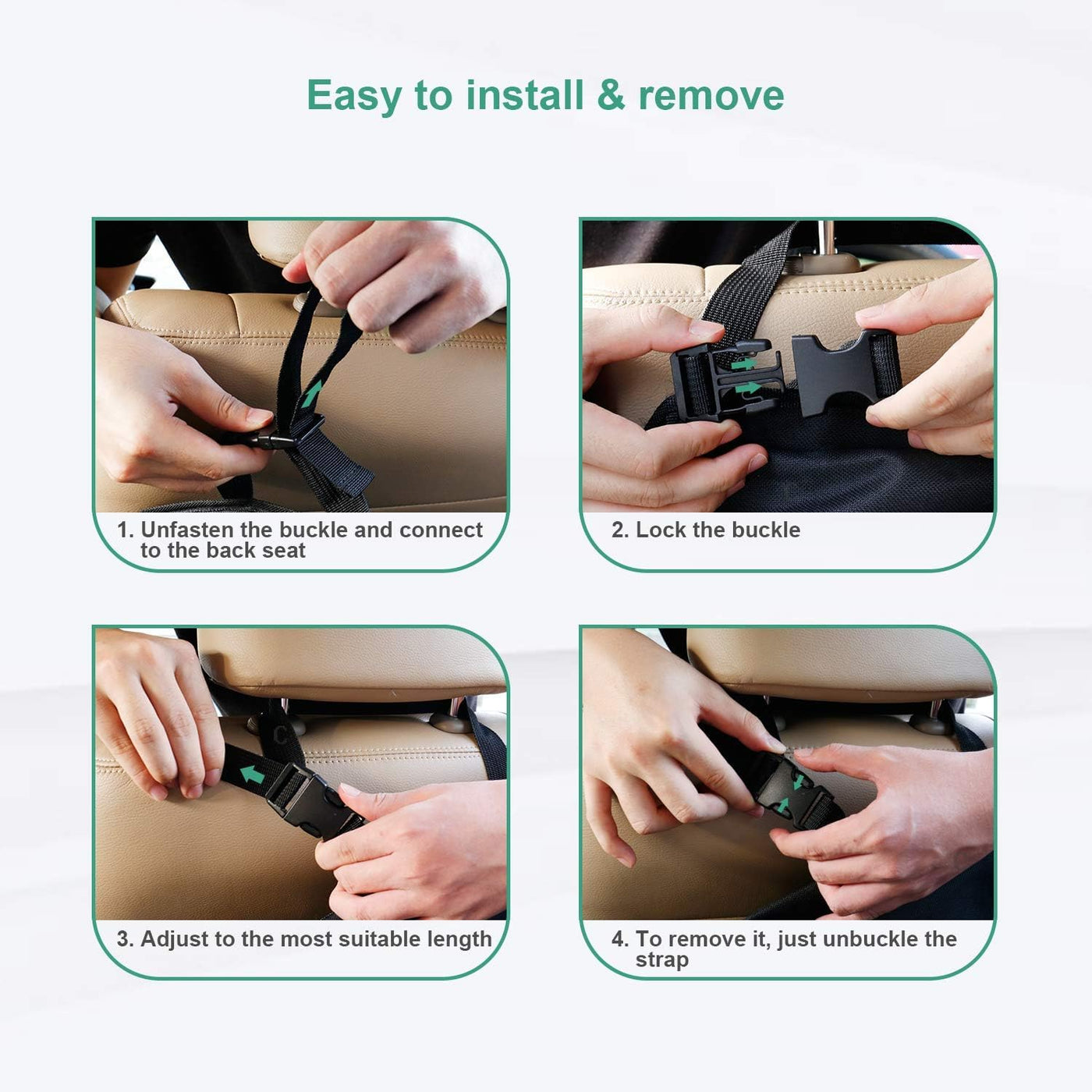 Easy to install & remove

1. Unfasten the buckle and connect to the back seat

2. Lock the buckle

3. Adjust to the most suitable length

4. To remove it, just unbuckle the strap