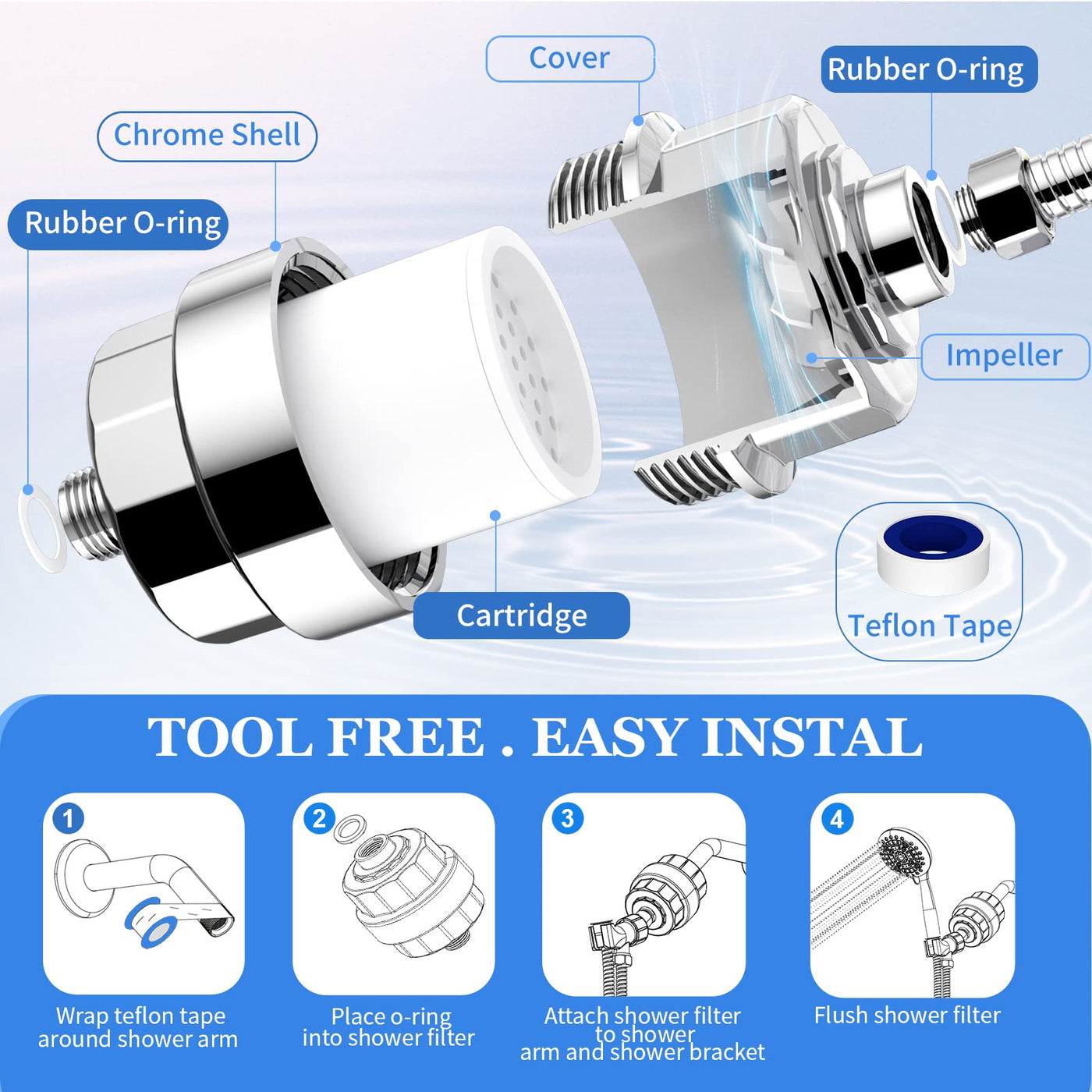 Cover

Rubber O-ring

Chrome Shell

Rubber O-ring

Impeller

Cartridge

Teflon Tape

TOOL FREE . EASY INSTAL

1
Wrap teflon tape around shower arm

2
Place o-ring into shower filter

3
Attach shower filter to shower arm and shower bracket

4
Flush shower filter