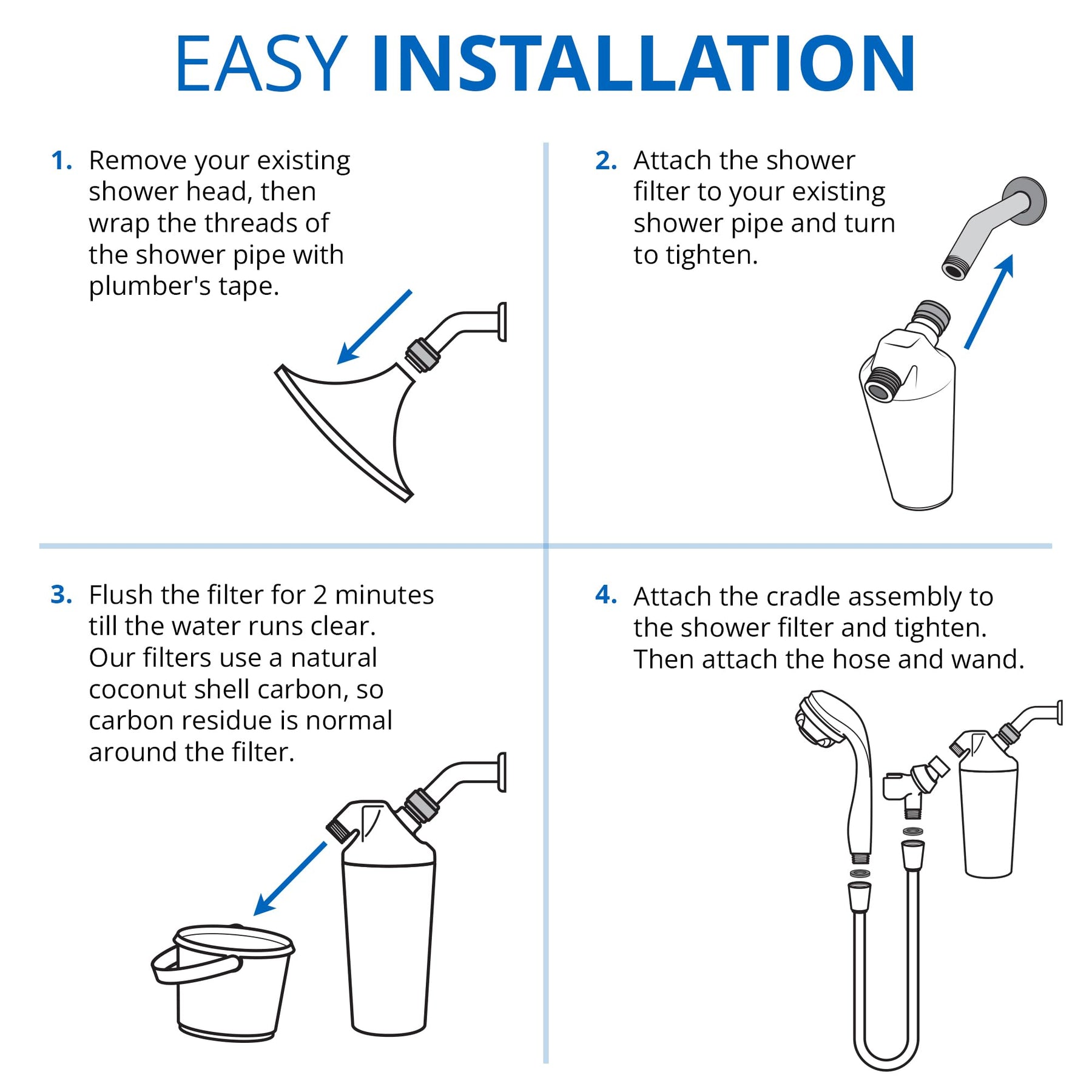 EASY INSTALLATION

1. Remove your existing shower head, then wrap the threads of the shower pipe with plumber's tape.

2. Attach the shower filter to your existing shower pipe and turn to tighten.

3. Flush the filter for 2 minutes till the water runs clear. Our filters use a natural coconut shell carbon, so carbon residue is normal around the filter.

4. Attach the cradle assembly to the shower filter and tighten. Then attach the hose and wand.