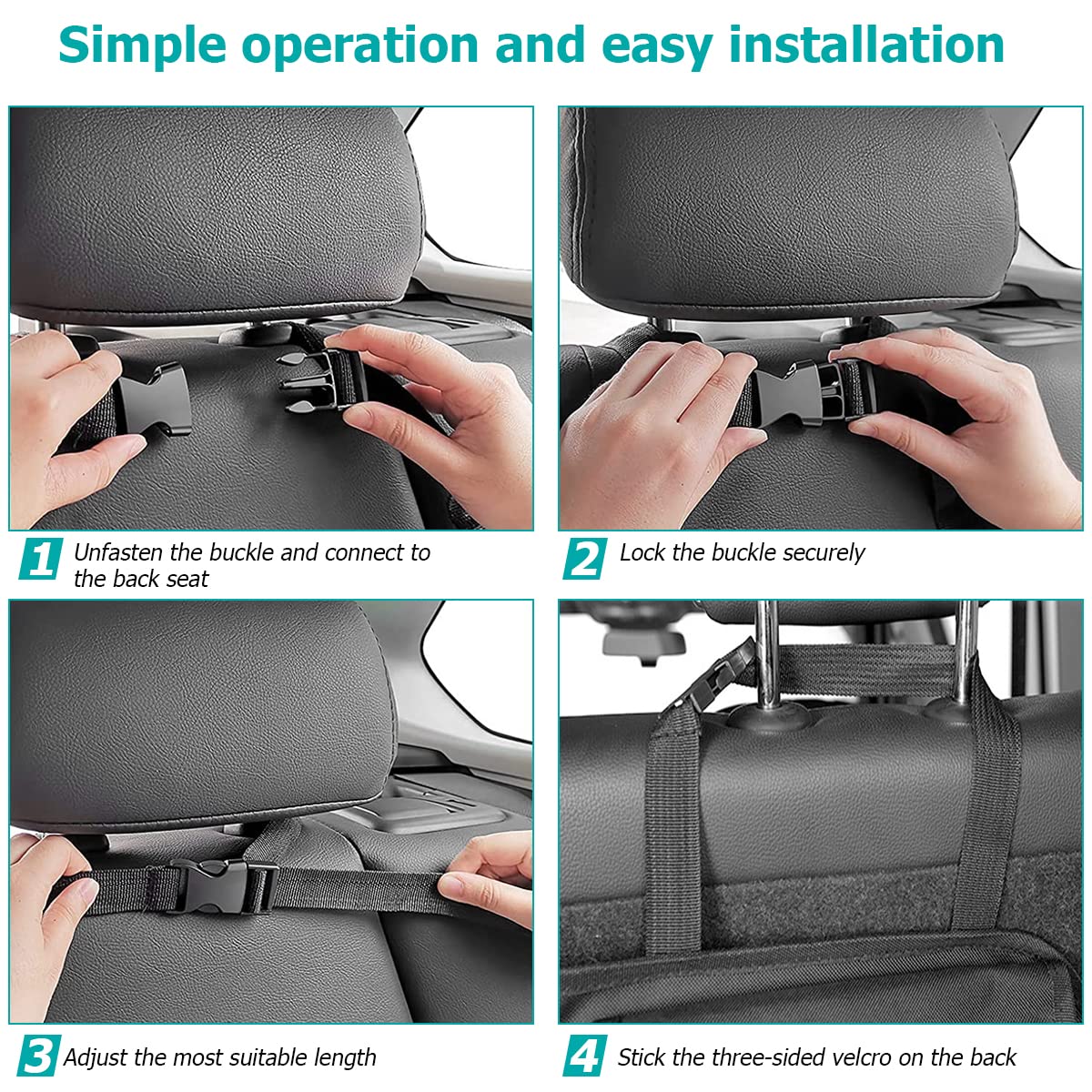 Simple operation and easy installation

1 Unfasten the buckle and connect to the back seat

2 Lock the buckle securely

3 Adjust the most suitable length

4 Stick the three-sided velcro on the back