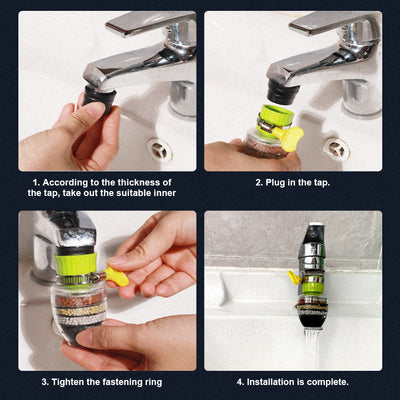 1. According to the thickness of the tap, take out the suitable inner

2. Plug in the tap.

3. Tighten the fastening ring

4. Installation is complete.