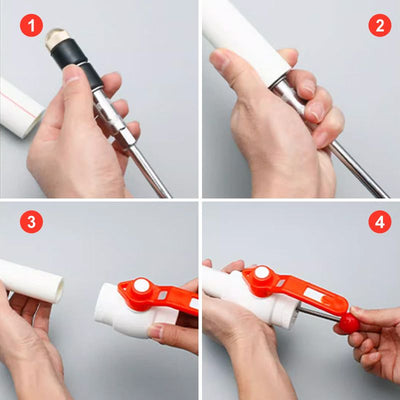 1
2
3
4