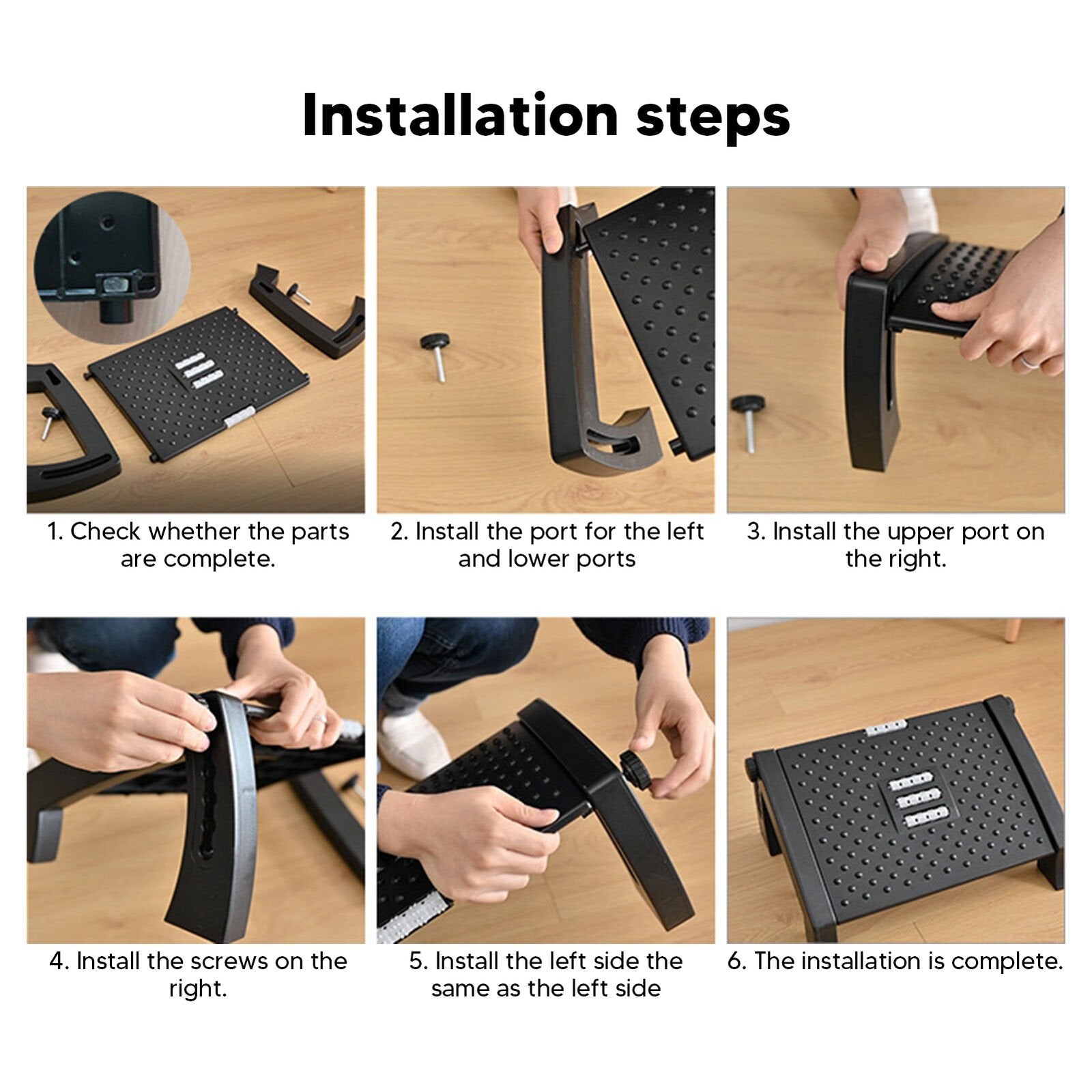 Installation steps

1. Check whether the parts are complete.

2. Install the port for the left and lower ports

3. Install the upper port on the right.

4. Install the screws on the right.

5. Install the left side the same as the left side

6. The installation is complete.