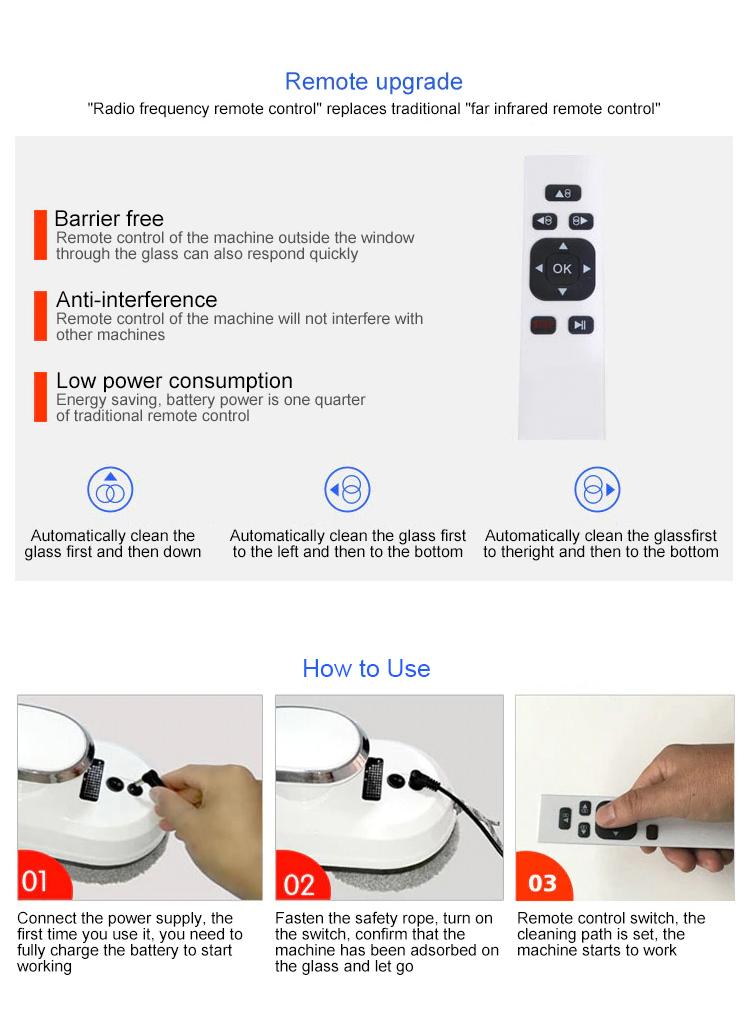 Remote upgrade
"Radio frequency remote control" replaces traditional "far infrared remote control"

Barrier free
Remote control of the machine outside the window through the glass can also respond quickly

Anti-interference
Remote control of the machine will not interfere with other machines

Low power consumption
Energy saving, battery power is one quarter of traditional remote control

OK

Automatically clean the glass first and then down

Automatically clean the glass first to the left and then to the bottom

Automatically clean the glassfirst to theright and then to the bottom

How to Use

01
Connect the power supply, the first time you use it, you need to fully charge the battery to start working

02
Fasten the safety rope, turn on the switch, confirm that the machine has been adsorbed on the glass and let go

03
Remote control switch, the cleaning path is set, the machine starts to work