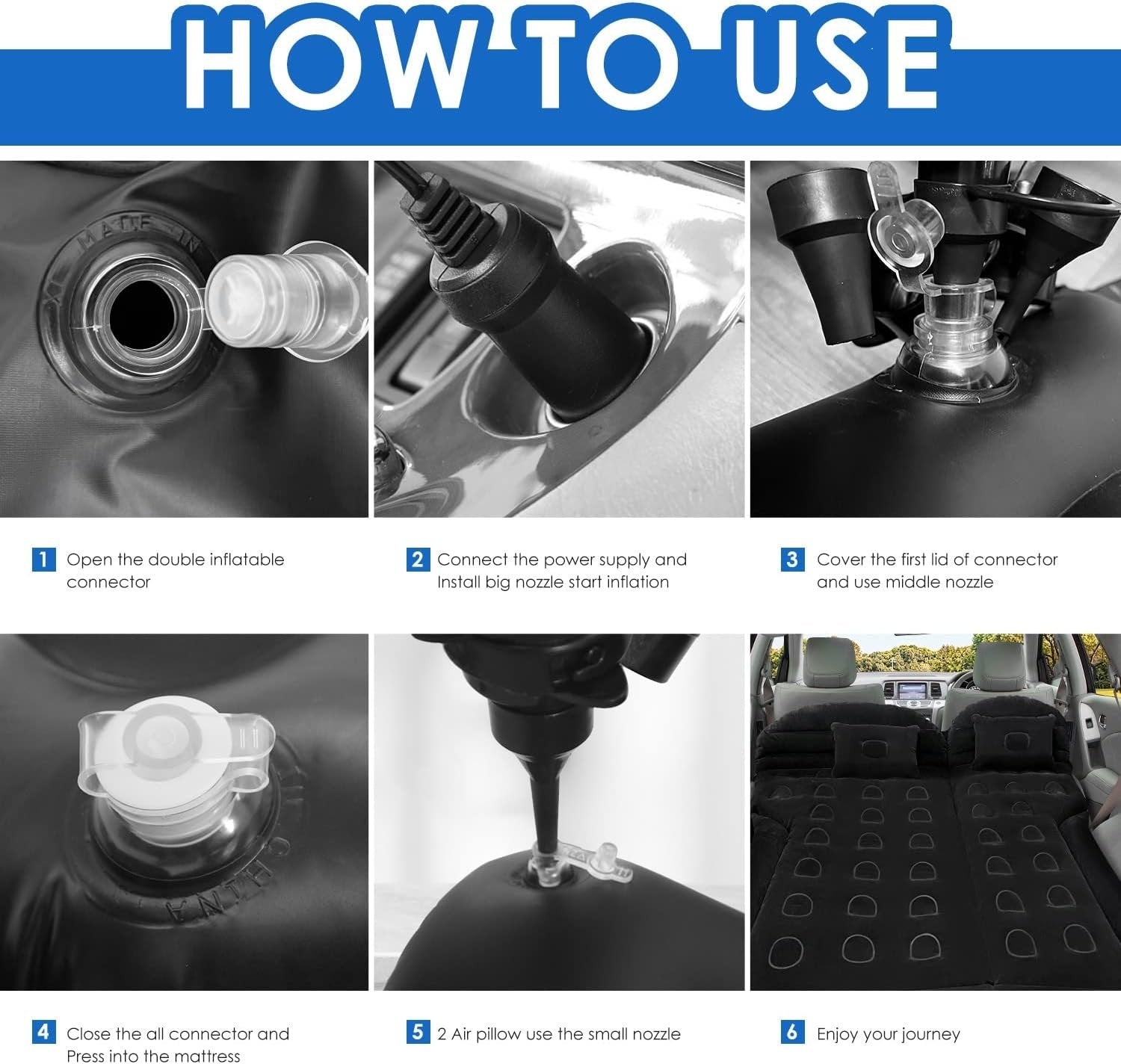 HOW TO USE

MADE IN

1 Open the double inflatable connector

2 Connect the power supply and Install big nozzle start inflation

3 Cover the first lid of connector and use middle nozzle

CHINA

4 Close the all connector and Press into the mattress

5 2 Air pillow use the small nozzle

6 Enjoy your journey