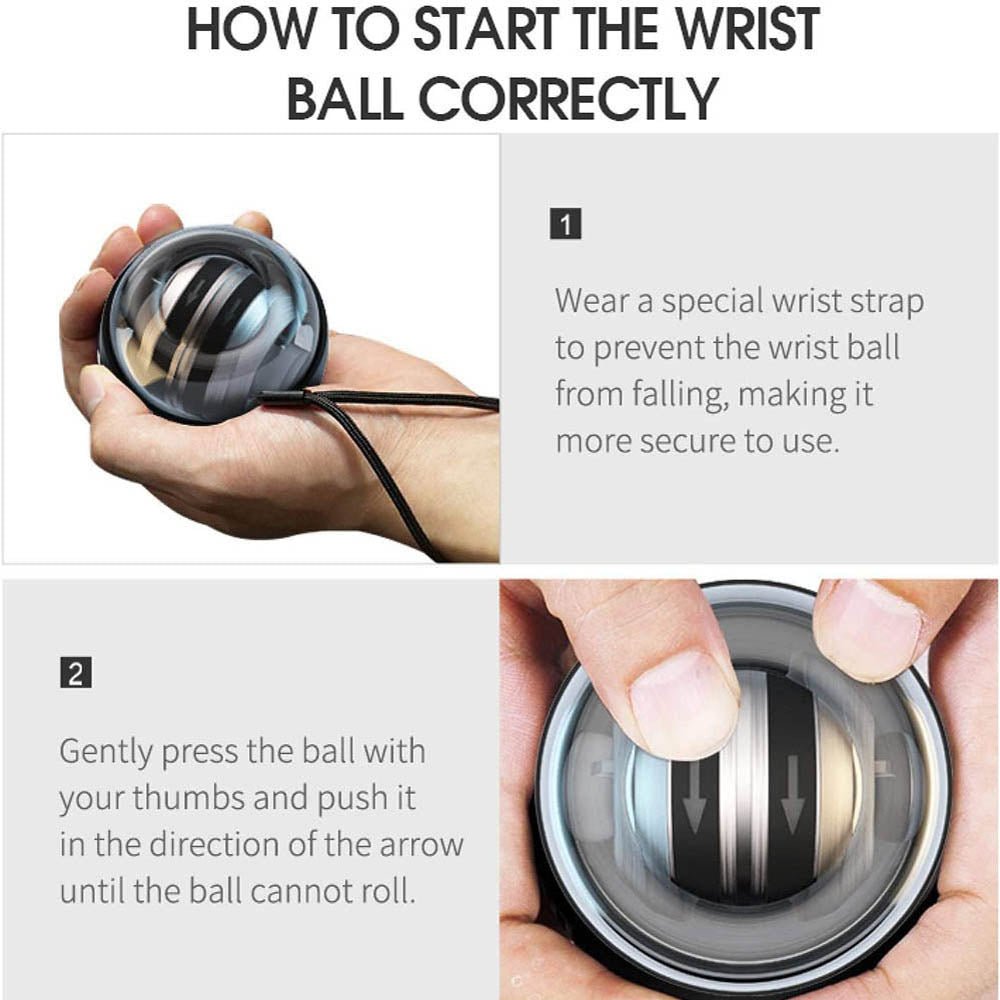 HOW TO START THE WRIST BALL CORRECTLY

1

Wear a special wrist strap to prevent the wrist ball from falling, making it more secure to use.

2

Gently press the ball with your thumbs and push it in the direction of the arrow until the ball cannot roll.