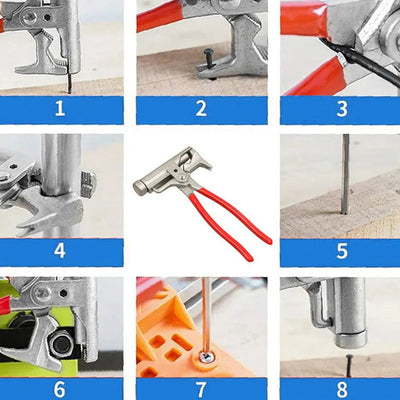 1

2

3

4

5

6

7

8