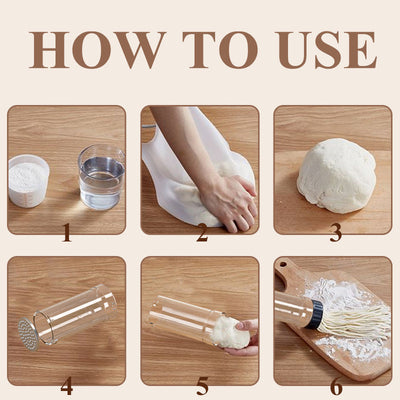 HOW TO USE

1

2

3

4

5

6