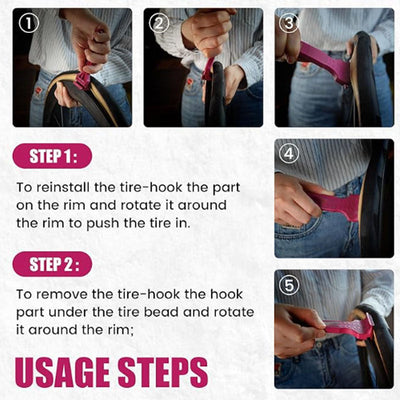 ①

②

③

STEP 1:

To reinstall the tire-hook the part on the rim and rotate it around the rim to push the tire in.

④

STEP 2:

To remove the tire-hook the hook part under the tire bead and rotate it around the rim;

⑤

USAGE STEPS