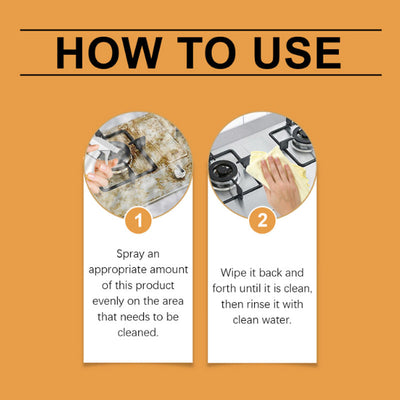 HOW TO USE

1

Spray an appropriate amount of this product evenly on the area that needs to be cleaned.

2

Wipe it back and forth until it is clean, then rinse it with clean water.