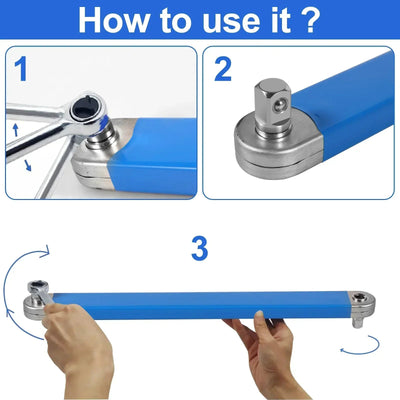 How to use it ?

1

2

3